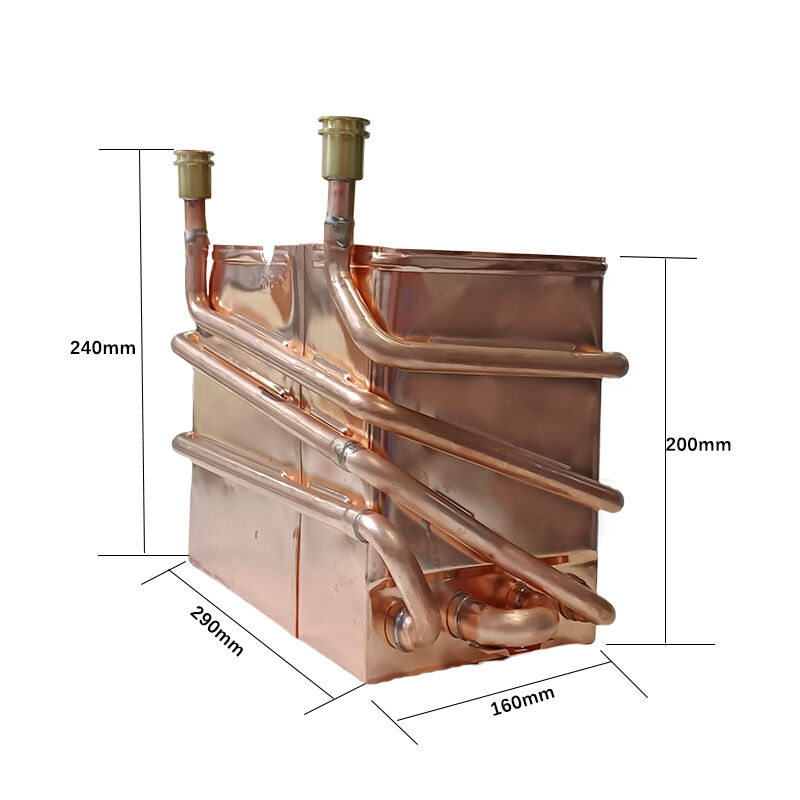 240mm

200mm

290mm

160mm